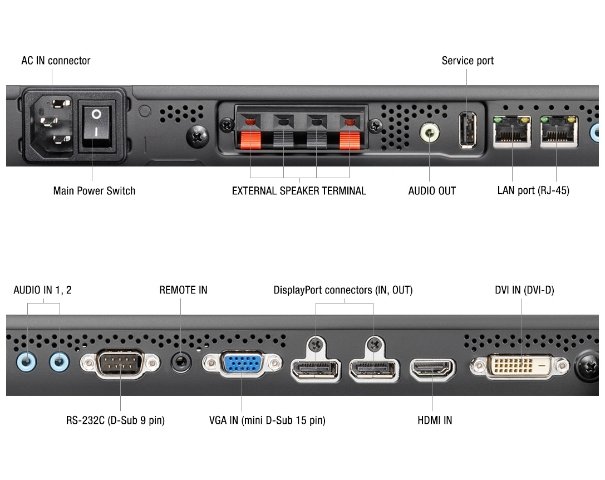 AC IN connector

Service port

Main Power Switch

EXTERNAL SPEAKER TERMINAL

AUDIO OUT

LAN port (RJ-45)

AUDIO IN 1, 2

REMOTE IN

DisplayPort connectors (IN, OUT)

DVI IN (DVI-D)

RS-232C (D-Sub 9 pin)

VGA IN (mini D-Sub 15 pin)

HDMI IN